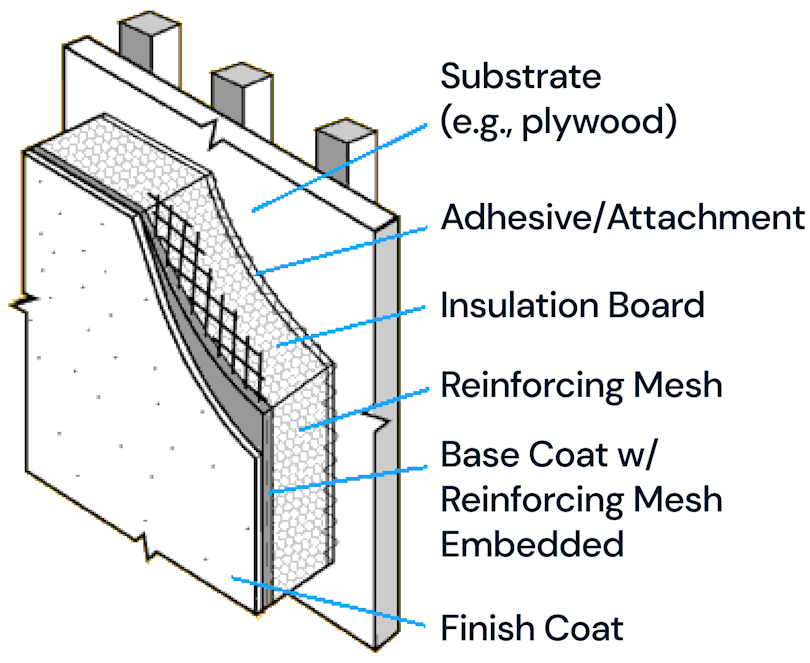 Substrate (e.g., plywood)

Adhesive/Attachment

Insulation Board

Reinforcing Mesh

Base Coat w/ Reinforcing Mesh Embedded

Finish Coat